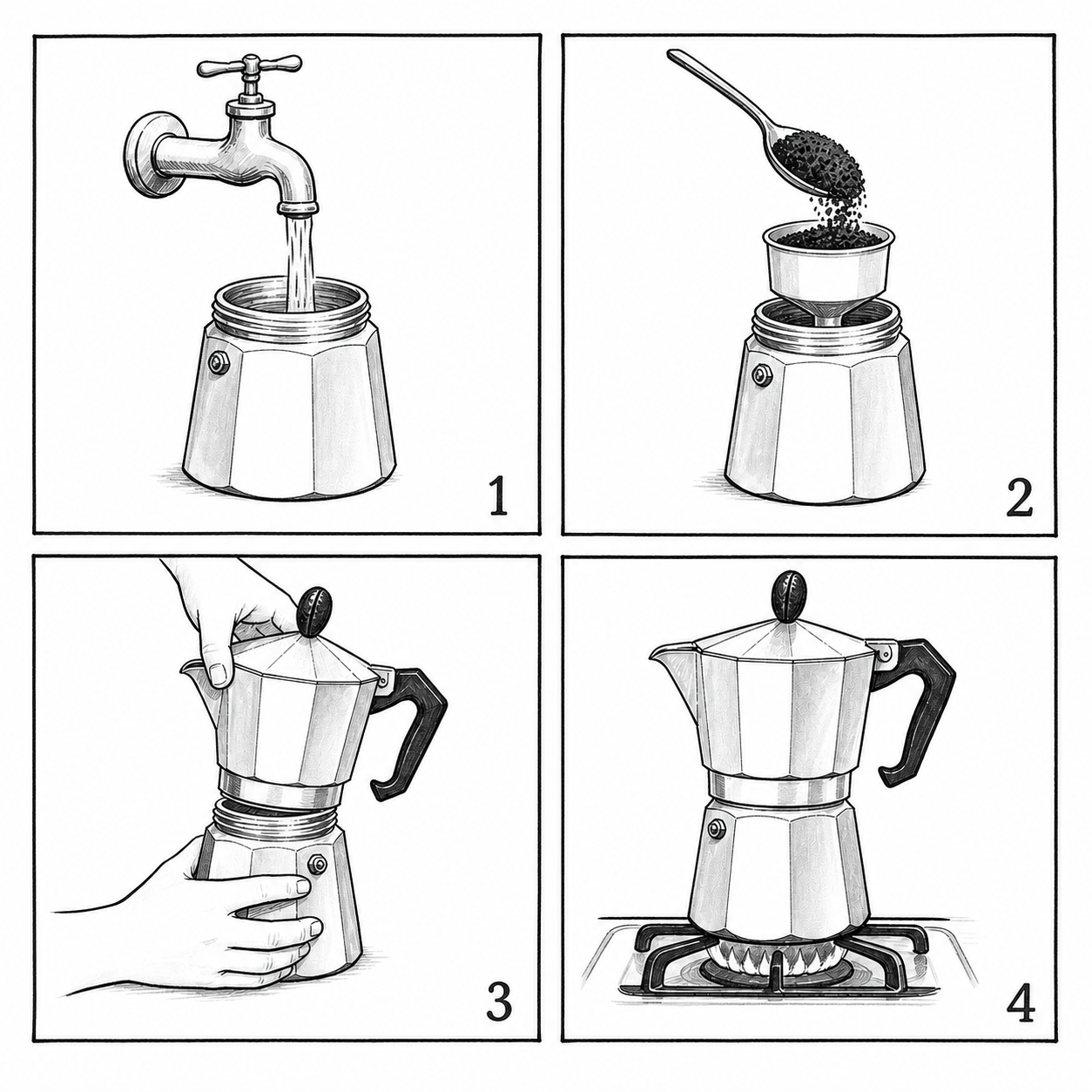 1

2

3

4